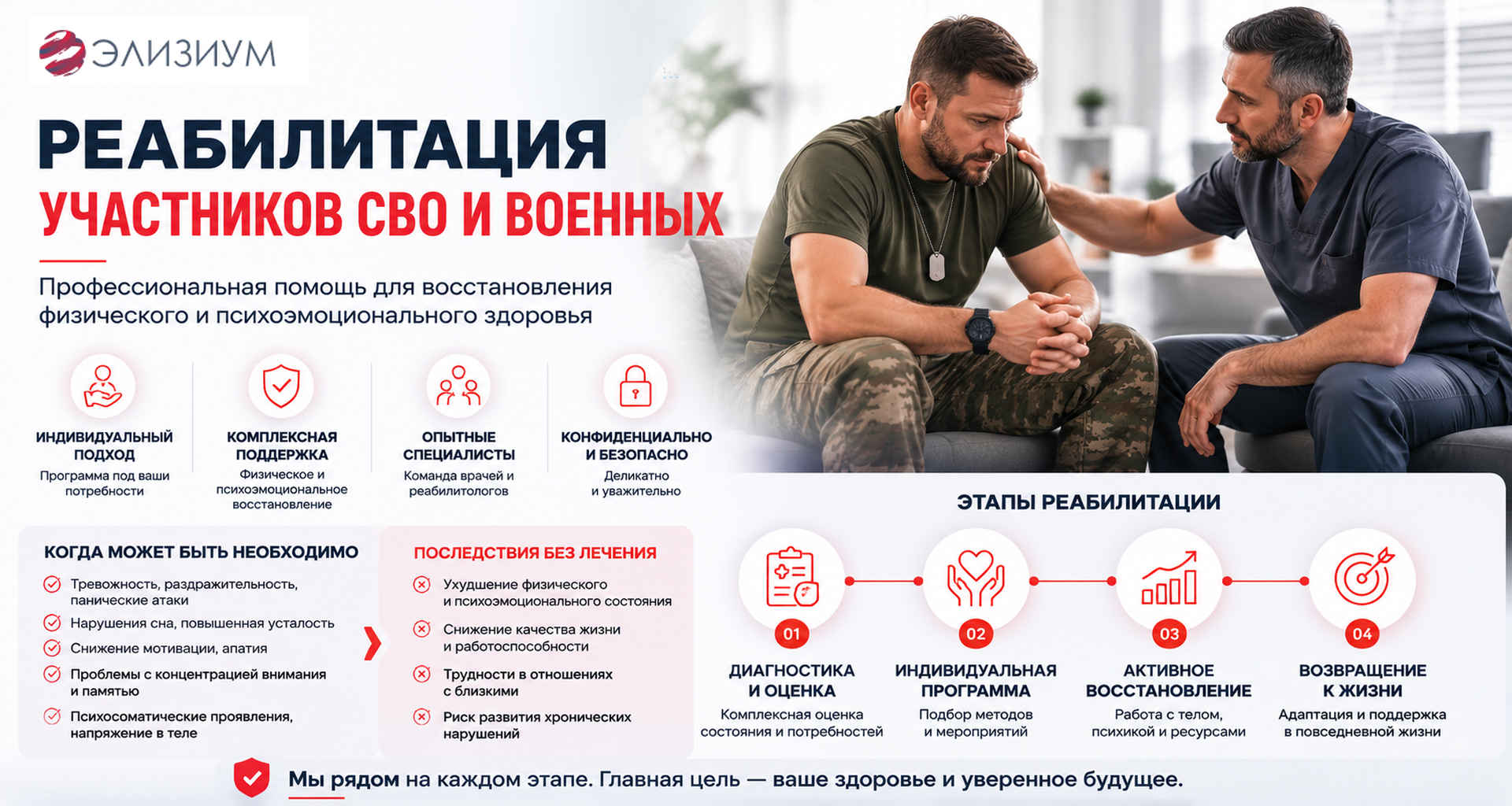 ЭЛИЗИУМ

РЕАБИЛИТАЦИЯ

УЧАСТНИКОВ СВО И ВОЕННЫХ

Профессиональная помощь для восстановления физического и психоэмоционального здоровья

ИНДИВИДУАЛЬНЫЙ ПОДХОД
Программа под ваши потребности

КОМПЛЕКСНАЯ ПОДДЕРЖКА
Физическое и психоэмоциональное восстановление

ОПЫТНЫЕ СПЕЦИАЛИСТЫ
Команда врачей и реабилитологов

КОНФИДЕНЦИАЛЬНО И БЕЗОПАСНО
Деликатно и уважительно

КОГДА МОЖЕТ БЫТЬ НЕОБХОДИМО
Тревожность, раздражительность, панические атаки
Нарушения сна, повышенная усталость
Снижение мотивации, апатия
Проблемы с концентрацией внимания и памятью
Психосоматические проявления, напряжение в теле

ПОСЛЕДСТВИЯ БЕЗ ЛЕЧЕНИЯ
Ухудшение физического и психоэмоционального состояния
Снижение качества жизни и работоспособности
Трудности в отношениях с близкими
Риск развития хронических нарушений

ЭТАПЫ РЕАБИЛИТАЦИИ

01
ДИАГНОСТИКА И ОЦЕНКА
Комплексная оценка состояния и потребностей

02
ИНДИВИДУАЛЬНАЯ ПРОГРАММА
Подбор методов и мероприятий

03
АКТИВНОЕ ВОССТАНОВЛЕНИЕ
Работа с телом, психикой и ресурсами

04
ВОЗВРАЩЕНИЕ К ЖИЗНИ
Адаптация и поддержка в повседневной жизни

Мы рядом на каждом этапе. Главная цель — ваше здоровье и уверенное будущее.